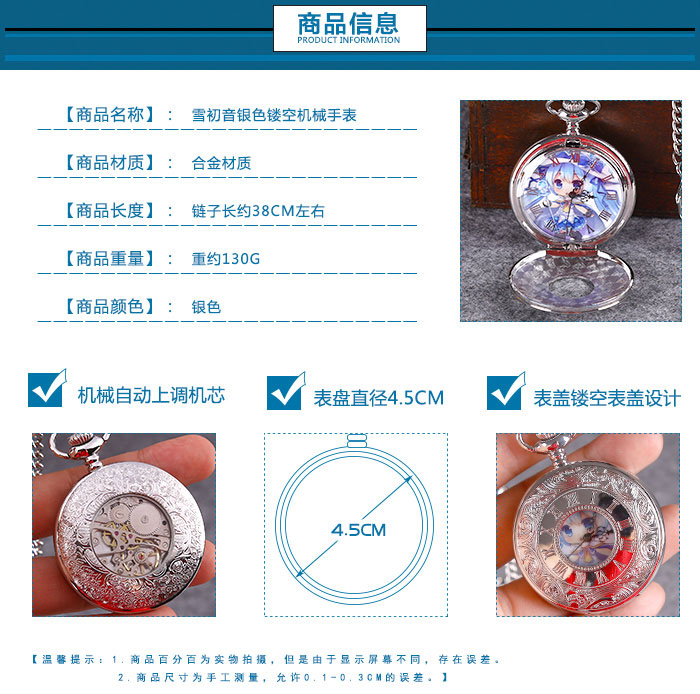 商品信息
PRODUCT INFORMATION

【商品名称】： 雪初音银色镂空机械手表

【商品材质】： 合金材质

【商品长度】： 链子长约38CM左右

【商品重量】： 重约130G

【商品颜色】： 银色

机械自动上调机芯

表盘直径4.5CM

表盖镂空表盖设计

4.5CM

【温馨提示：1.商品百分百为实物拍摄，但是由于显示屏幕不同，存在误差。
2.商品尺寸为手工测量，允许0.1-0.3CM的误差。】