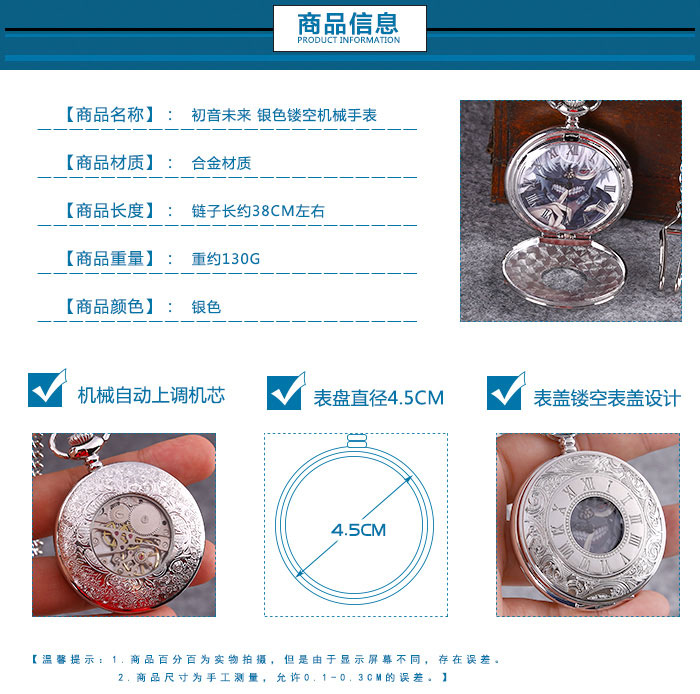 商品信息
PRODUCT INFORMATION

【商品名称】： 初音未来 银色镂空机械手表

【商品材质】： 合金材质

【商品长度】： 链子长约38CM左右

【商品重量】： 重约130G

【商品颜色】： 银色

机械自动上调机芯

表盘直径4.5CM

表盖镂空表盖设计

4.5CM

【温馨提示：1.商品百分百为实物拍摄，但是由于显示屏幕不同，存在误差。
2.商品尺寸为手工测量，允许0.1-0.3CM的误差。】